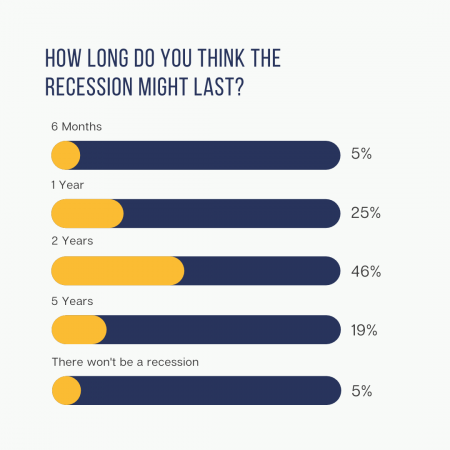 HOW LONG DO YOU THINK THE RECESSION MIGHT LAST?

6 Months
5%

1 Year
25%

2 Years
46%

5 Years
19%

There won't be a recession
5%