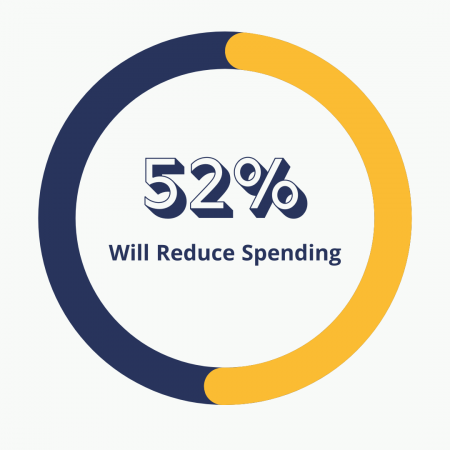 52%

Will Reduce Spending