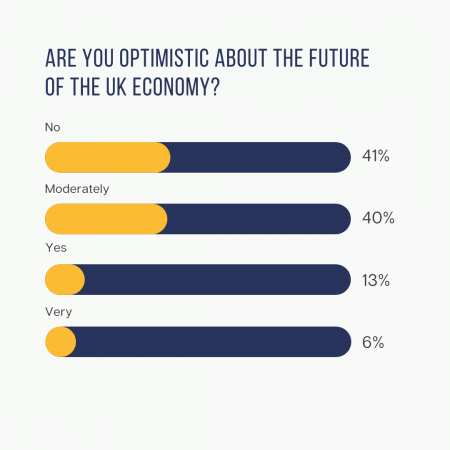 ARE YOU OPTIMISTIC ABOUT THE FUTURE OF THE UK ECONOMY?

No

41%

Moderately

40%

Yes

13%

Very

6%